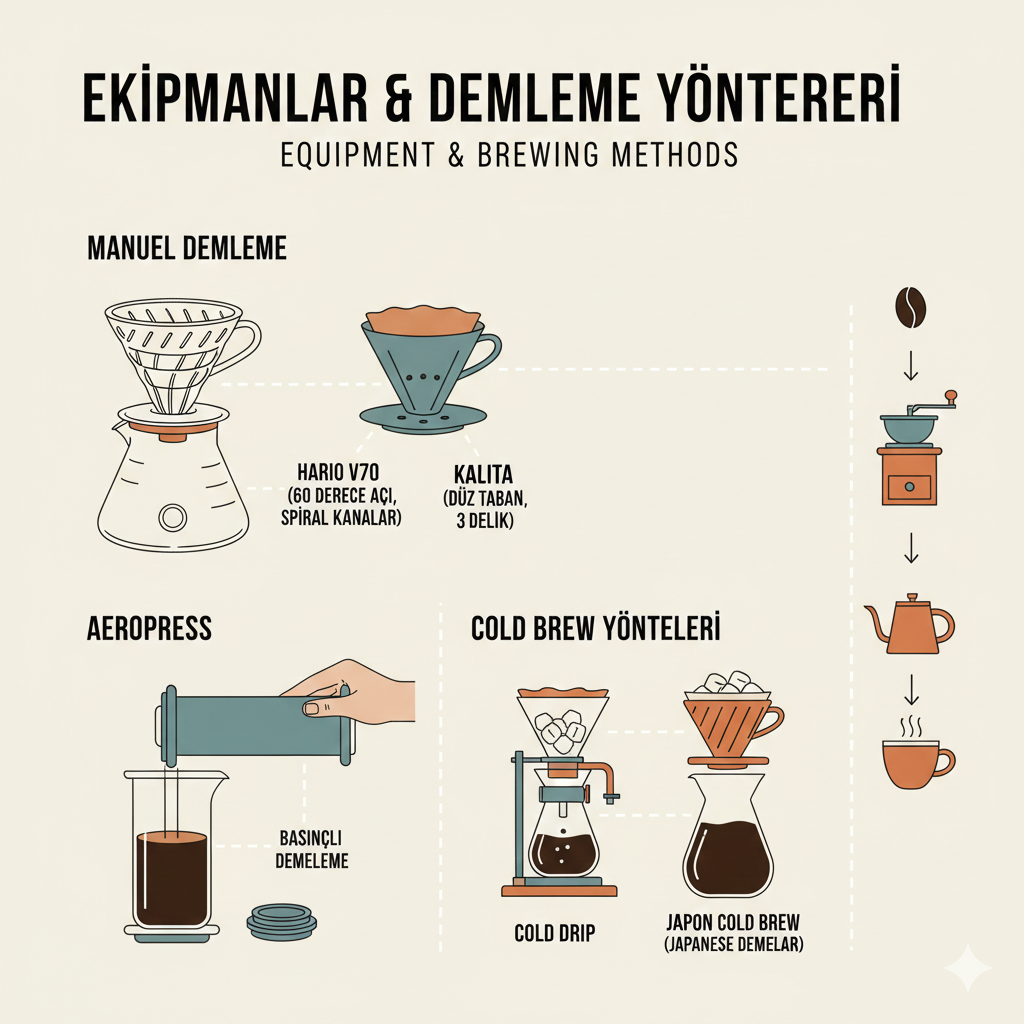 EKİPMANLAR & DEMLEME YÖNTERERİ
EQUIPMENT & BREWING METHODS

MANUEL DEMLEME

HARIO V70
(60 DERECE AÇI, SPİRAL KANALAR)

KALITA
(DÜZ TABAN, 3 DELİK)

AEROPRESS

BASINÇLI DEMELEME

COLD BREW YÖNTELERİ

COLD DRIP

JAPON COLD BREW
(JAPANESE DEMELAR)